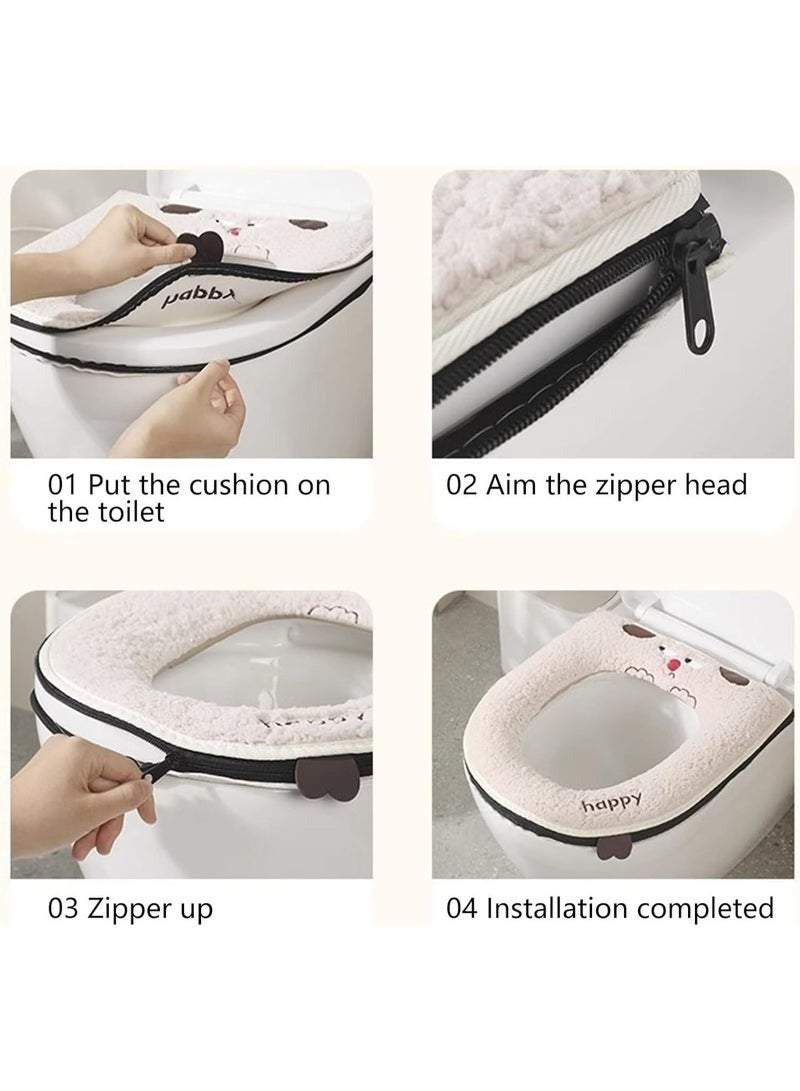 happy

01 Put the cushion on the toilet

02 Aim the zipper head

03 Zipper up

happy

04 Installation completed